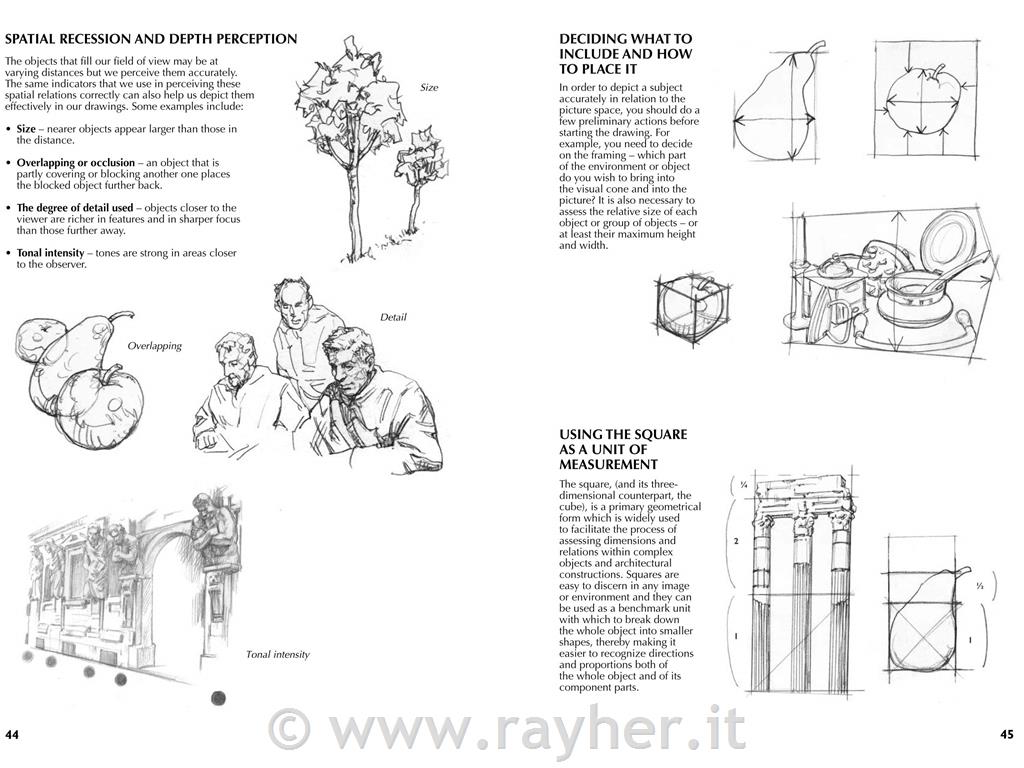 SPATIAL RECESSION AND DEPTH PERCEPTION

The objects that fill our field of view may be at varying distances but we perceive them accurately. The same indicators that we use in perceiving these spatial relations correctly can also help us depict them effectively in our drawings. Some examples include:

• **Size** – nearer objects appear larger than those in the distance.

• **Overlapping or occlusion** – an object that is partly covering or blocking another one places the blocked object further back.

• **The degree of detail used** – objects closer to the viewer are richer in features and in sharper focus than those further away.

• **Tonal intensity** – tones are strong in areas closer to the observer.

Size

Detail

Overlapping

Tonal intensity

44

DECIDING WHAT TO INCLUDE AND HOW TO PLACE IT

In order to depict a subject accurately in relation to the picture space, you should do a few preliminary actions before starting the drawing. For example, you need to decide on the framing – which part of the environment or object do you wish to bring into the visual cone and into the picture? It is also necessary to assess the relative size of each object or group of objects – or at least their maximum height and width.

USING THE SQUARE AS A UNIT OF MEASUREMENT

The square, (and its three-dimensional counterpart, the cube), is a primary geometrical form which is widely used to facilitate the process of assessing dimensions and relations within complex objects and architectural constructions. Squares are easy to discern in any image or environment and they can be used as a benchmark unit with which to break down the whole object into smaller shapes, thereby making it easier to recognize directions and proportions both of the whole object and of its component parts.

¼

2

1

⅓

1

45

© www.rayher.it