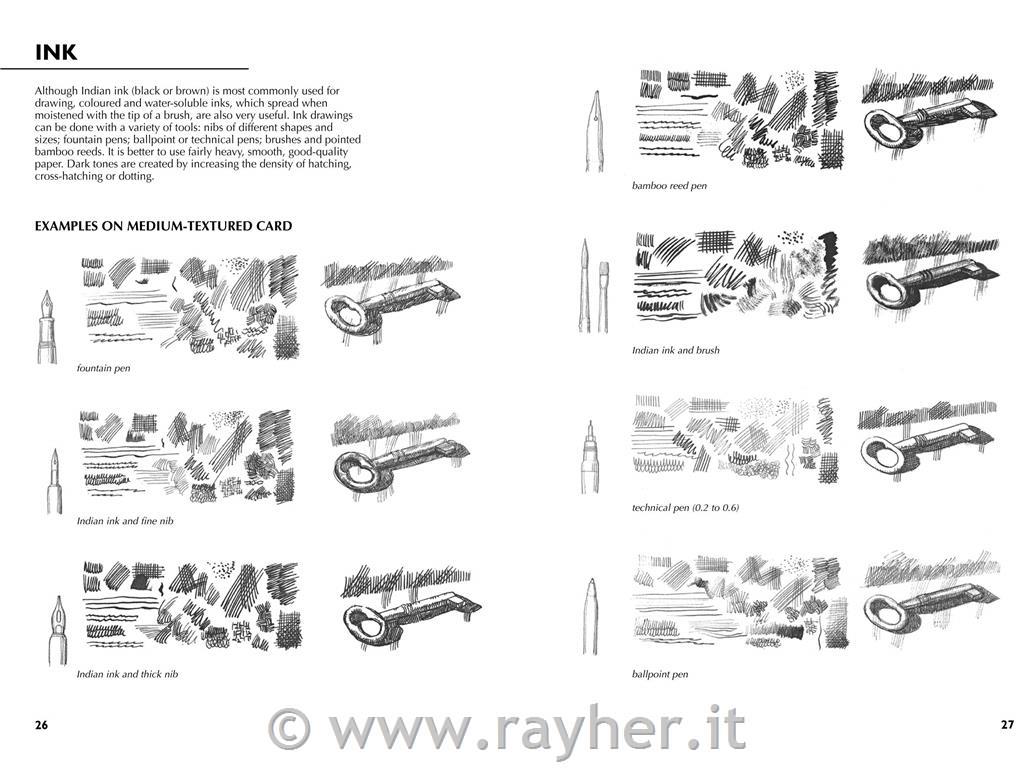 INK

Although Indian ink (black or brown) is most commonly used for drawing, coloured and water-soluble inks, which spread when moistened with the tip of a brush, are also very useful. Ink drawings can be done with a variety of tools: nibs of different shapes and sizes; fountain pens; ballpoint or technical pens; brushes and pointed bamboo reeds. It is better to use fairly heavy, smooth, good-quality paper. Dark tones are created by increasing the density of hatching, cross-hatching or dotting.

EXAMPLES ON MEDIUM-TEXTURED CARD

fountain pen

Indian ink and fine nib

Indian ink and thick nib

26

bamboo reed pen

Indian ink and brush

technical pen (0.2 to 0.6)

ballpoint pen

27

© www.rayher.it