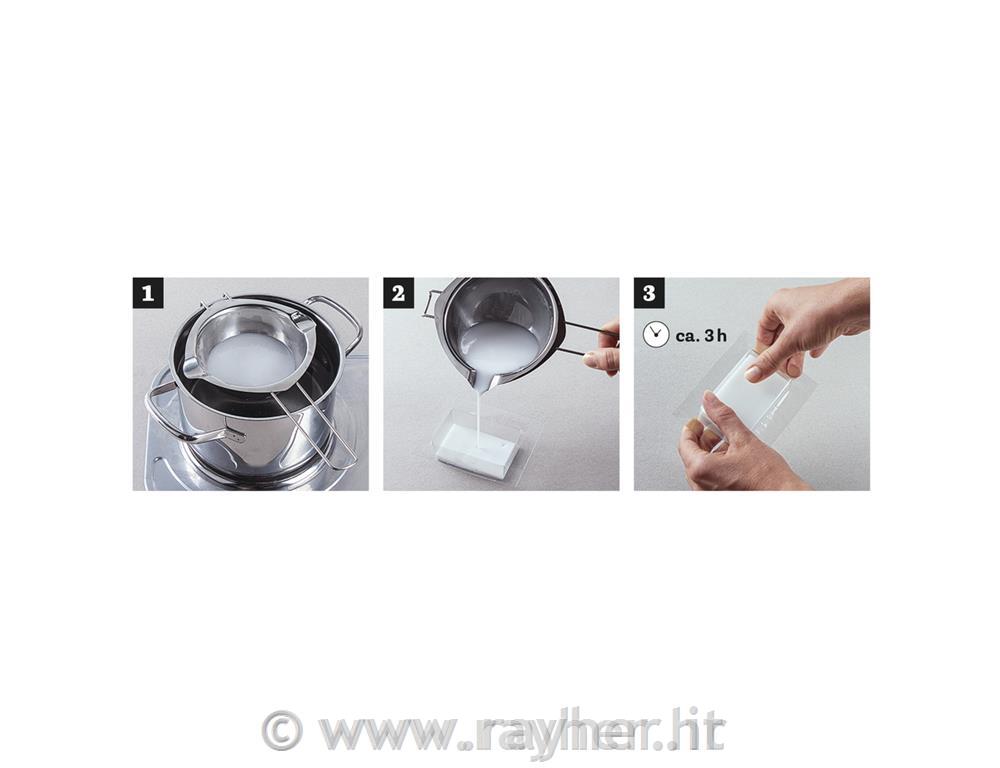 1

2

3

ca. 3 h

© www.rayher.it